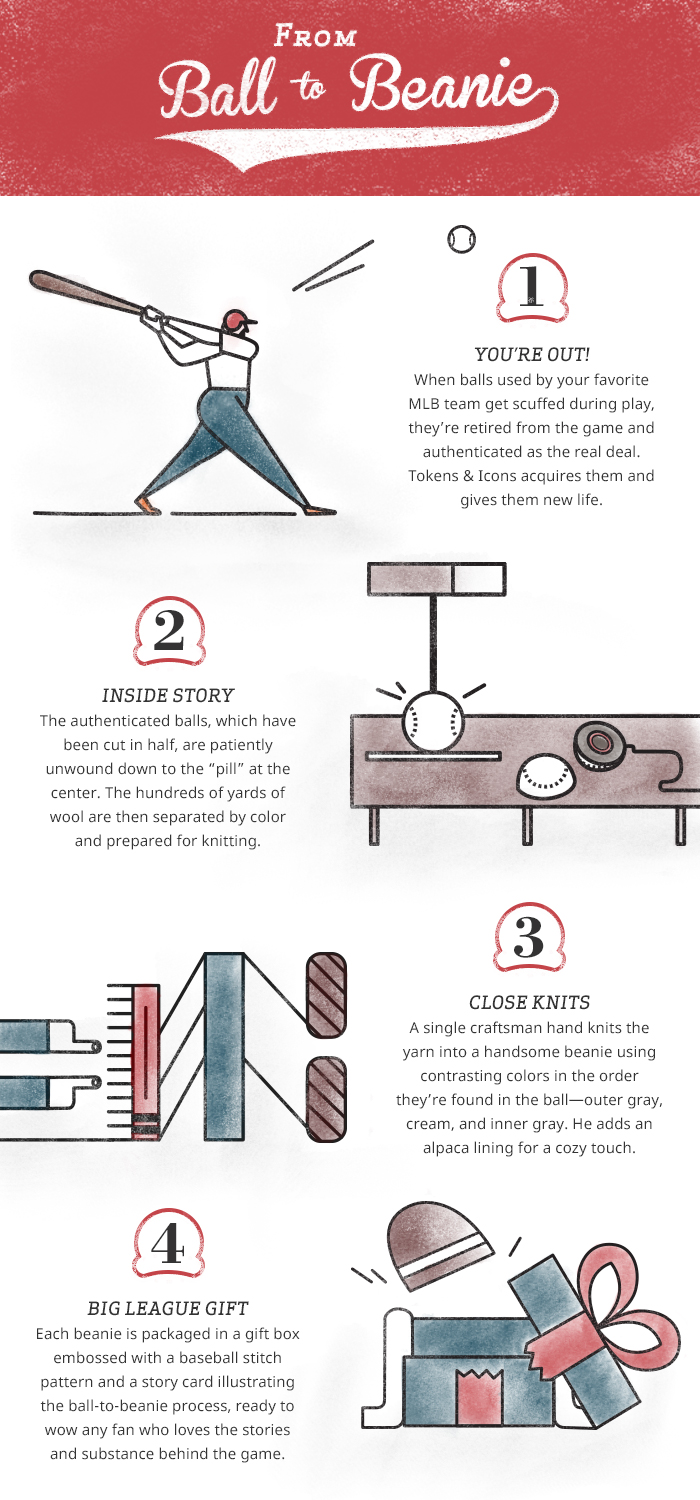 FROM
Ball to Beanie

1

YOU'RE OUT!
When balls used by your favorite MLB team get scuffed during play, they're retired from the game and authenticated as the real deal. Tokens & Icons acquires them and gives them new life.

2

INSIDE STORY
The authenticated balls, which have been cut in half, are patiently unwound down to the "pill" at the center. The hundreds of yards of wool are then separated by color and prepared for knitting.

3

CLOSE KNITS
A single craftsman hand knits the yarn into a handsome beanie using contrasting colors in the order they're found in the ball—outer gray, cream, and inner gray. He adds an alpaca lining for a cozy touch.

4

BIG LEAGUE GIFT
Each beanie is packaged in a gift box embossed with a baseball stitch pattern and a story card illustrating the ball-to-beanie process, ready to wow any fan who loves the stories and substance behind the game.